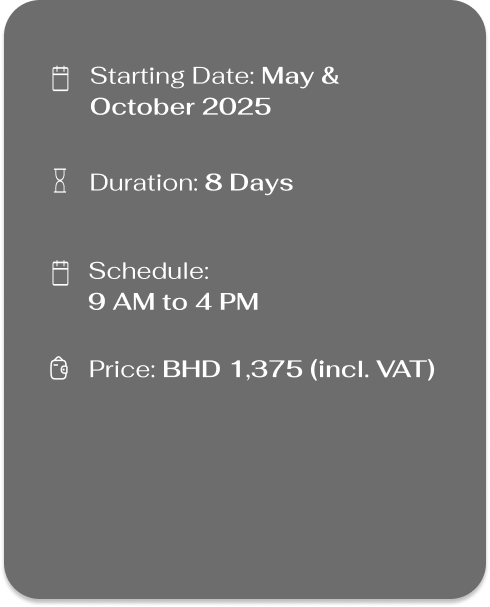 Starting Date: May & October 2025

Duration: 8 Days

Schedule:
9 AM to 4 PM

Price: BHD 1,375 (incl. VAT)